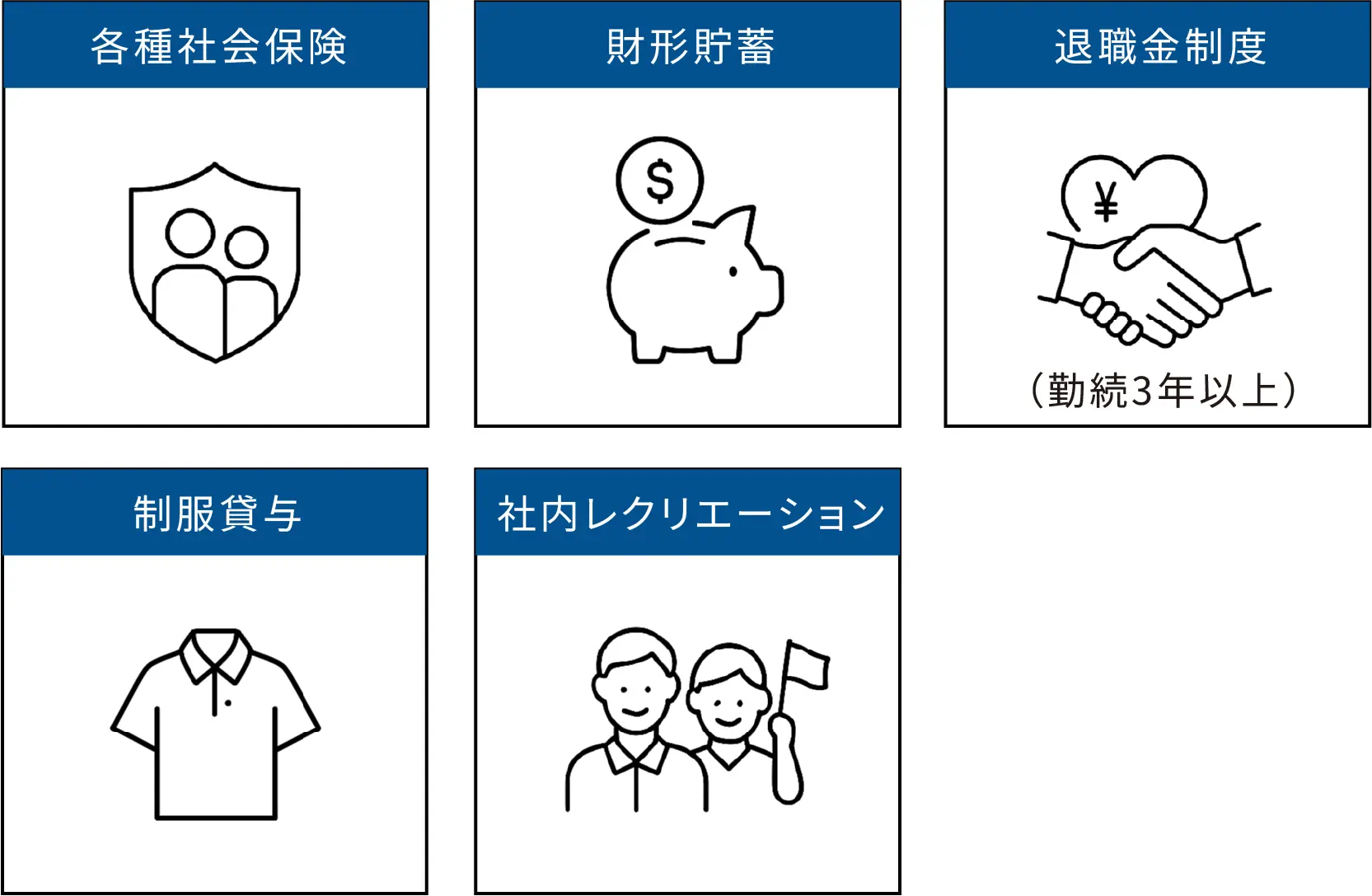 各種社会保険

財形貯蓄

$

退職金制度

¥

（勤続3年以上）

制服貸与

社内レクリエーション